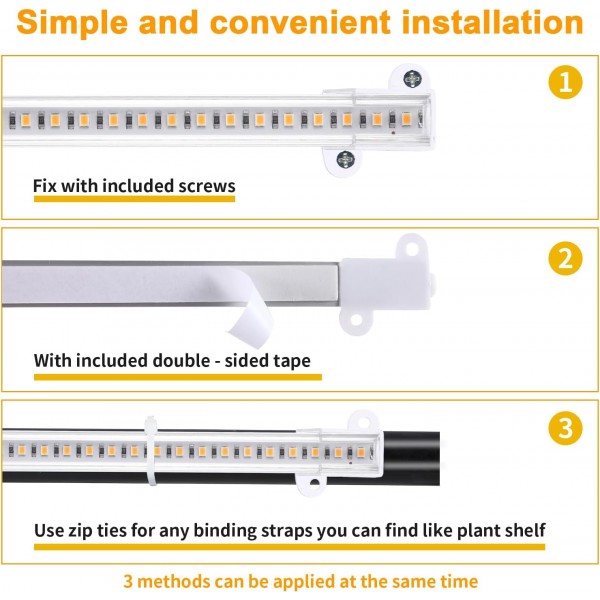 Simple and convenient installation

1

Fix with included screws

2

With included double - sided tape

3

Use zip ties for any binding straps you can find like plant shelf

3 methods can be applied at the same time